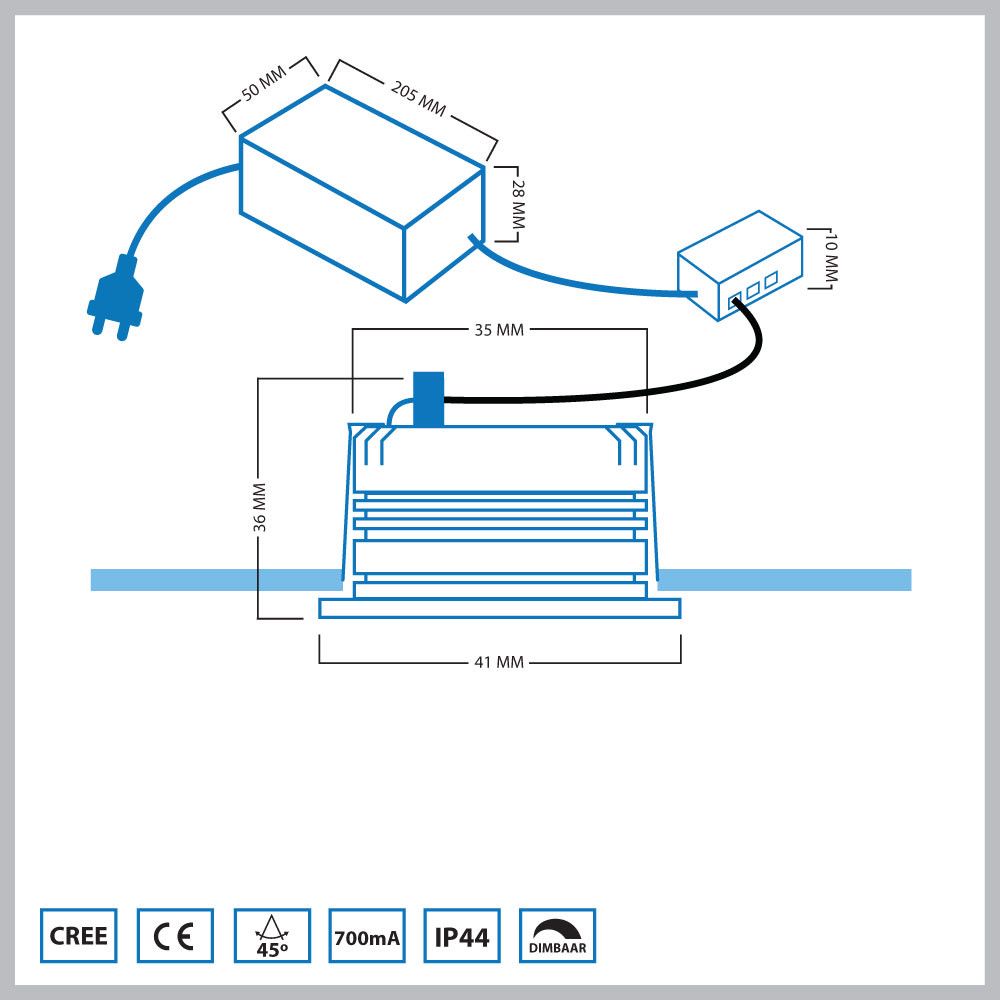 50 MM
205 MM
28 MM
10 MM
35 MM
36 MM
41 MM

CREE
CE
45°
700mA
IP44
DIMBAAR